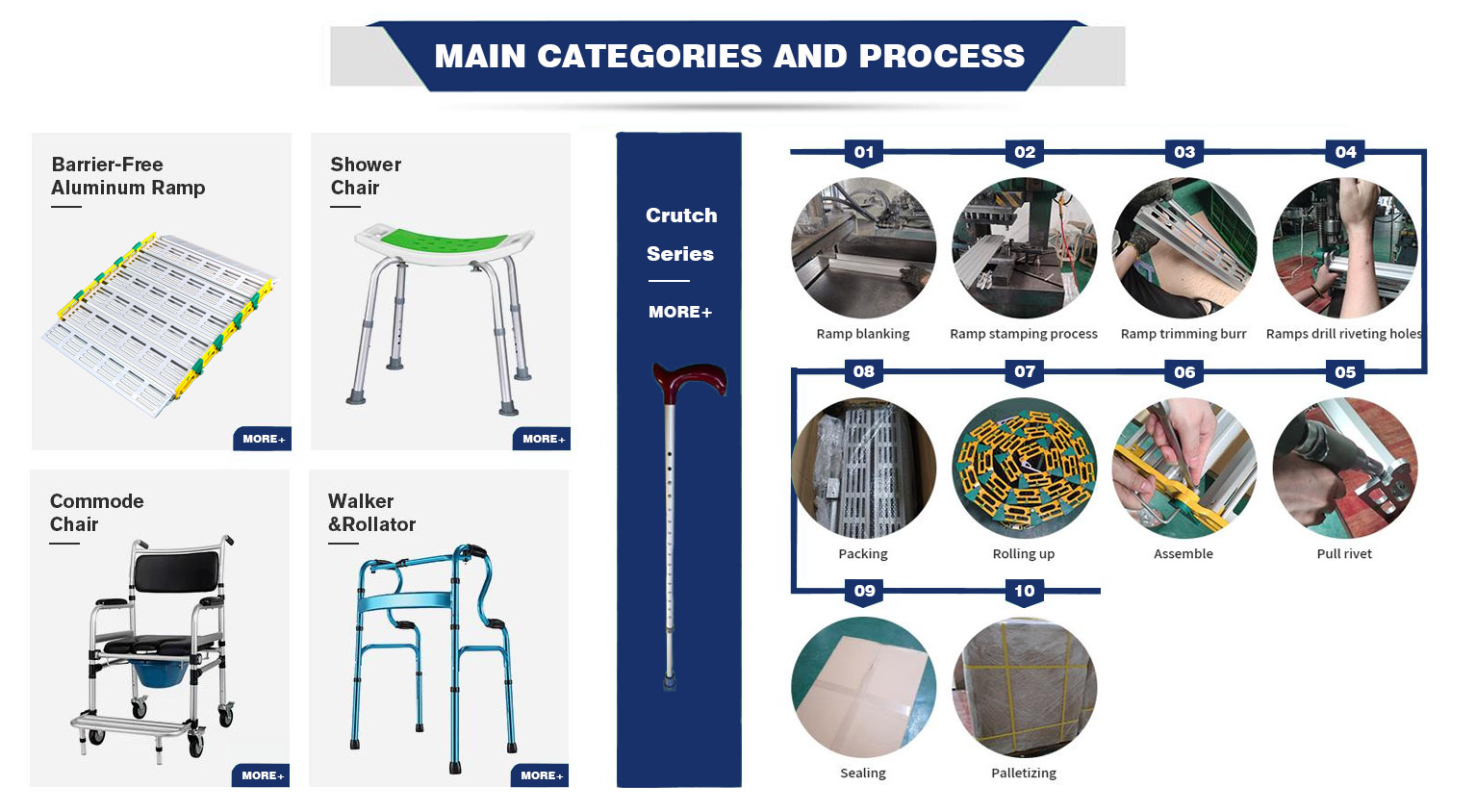 MAIN CATEGORIES AND PROCESS

Barrier-Free Aluminum Ramp

MORE+

Shower Chair

MORE+

Commode Chair

MORE+

Walker &Rollator

MORE+

Crutch Series

MORE+

01
Ramp blanking

02
Ramp stamping process

03
Ramp trimming burr

04
Ramps drill riveting holes

08
Packing

07
Rolling up

06
Assemble

05
Pull rivet

09
Sealing

10
Palletizing